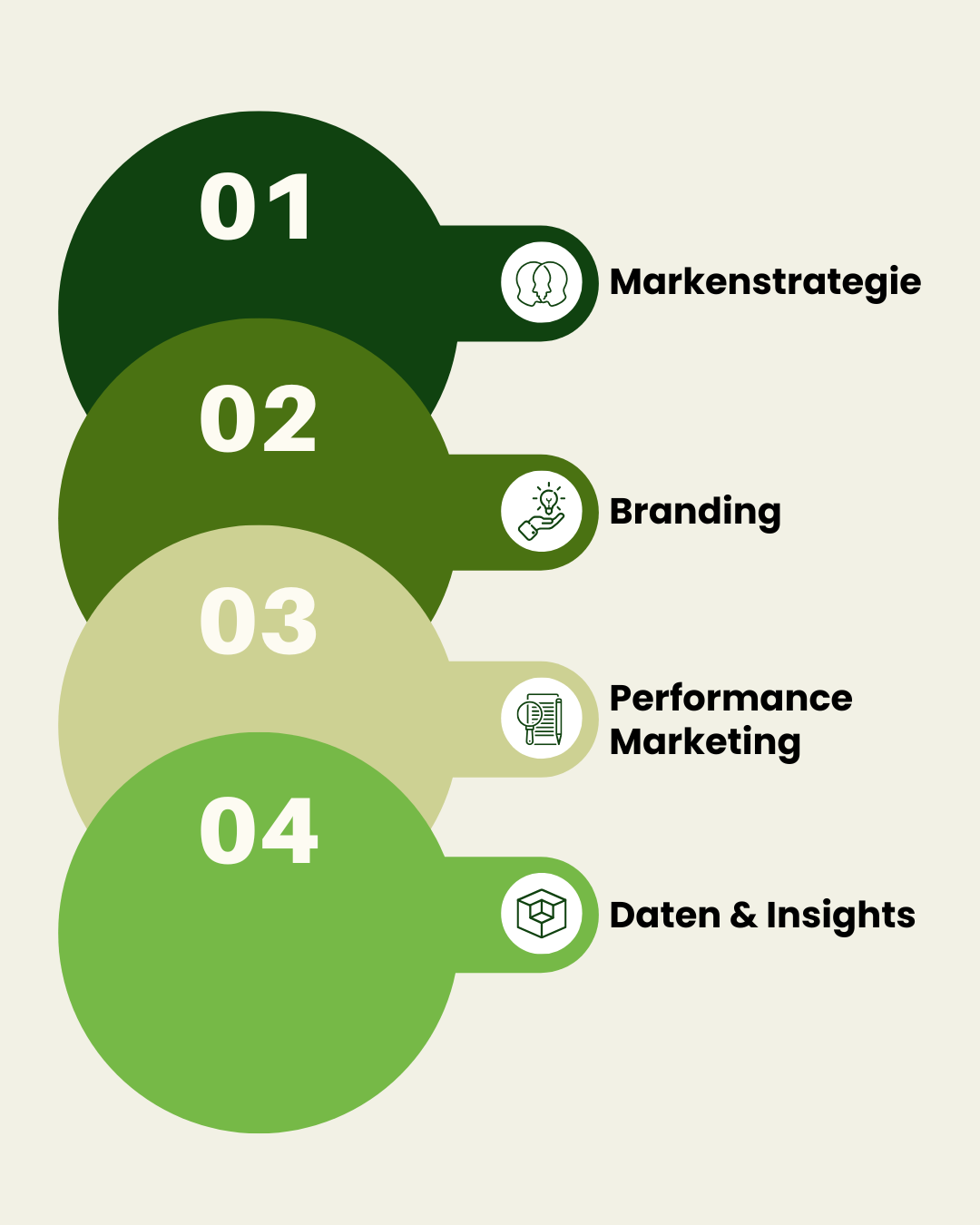 01

Markenstrategie

02

Branding

03

Performance Marketing

04

Daten & Insights